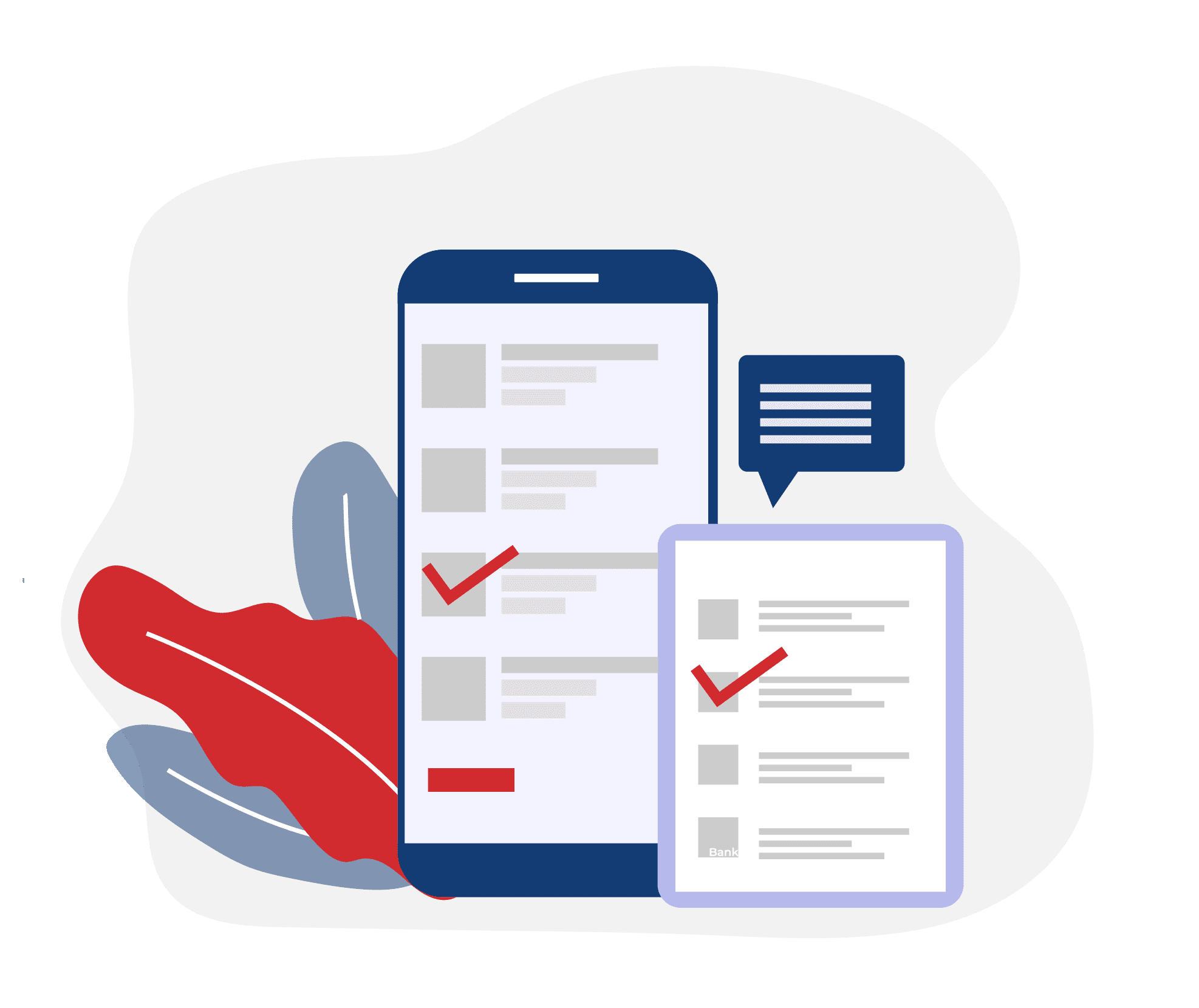 Bank